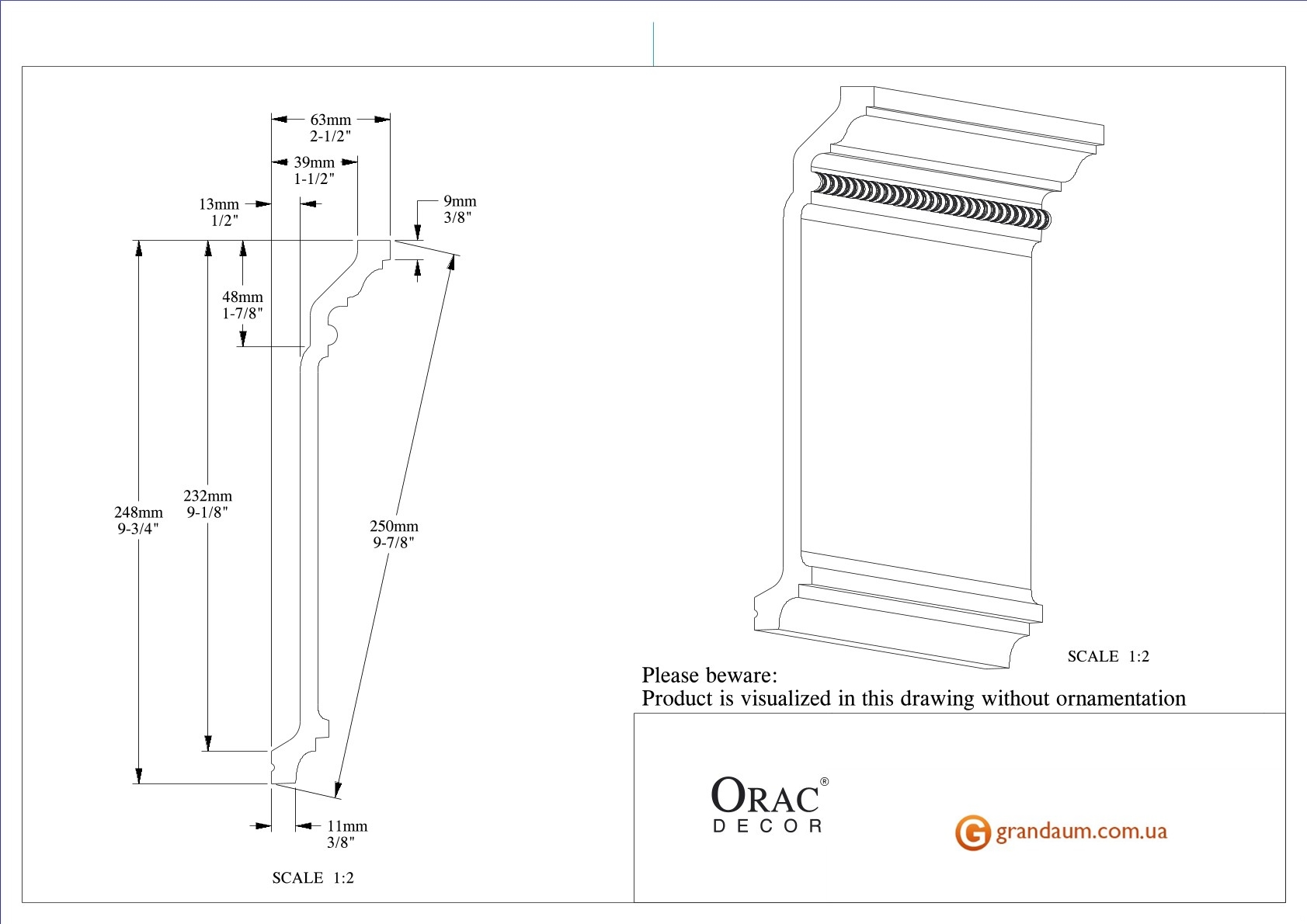 63mm
2-1/2"

39mm
1-1/2"

13mm
1/2"

9mm
3/8"

48mm
1-7/8"

248mm
9-3/4"

232mm
9-1/8"

250mm
9-7/8"

11mm
3/8"

SCALE 1:2

SCALE 1:2

Please beware:
Product is visualized in this drawing without ornamentation

ORAC®
DECOR

G grandaum.com.ua