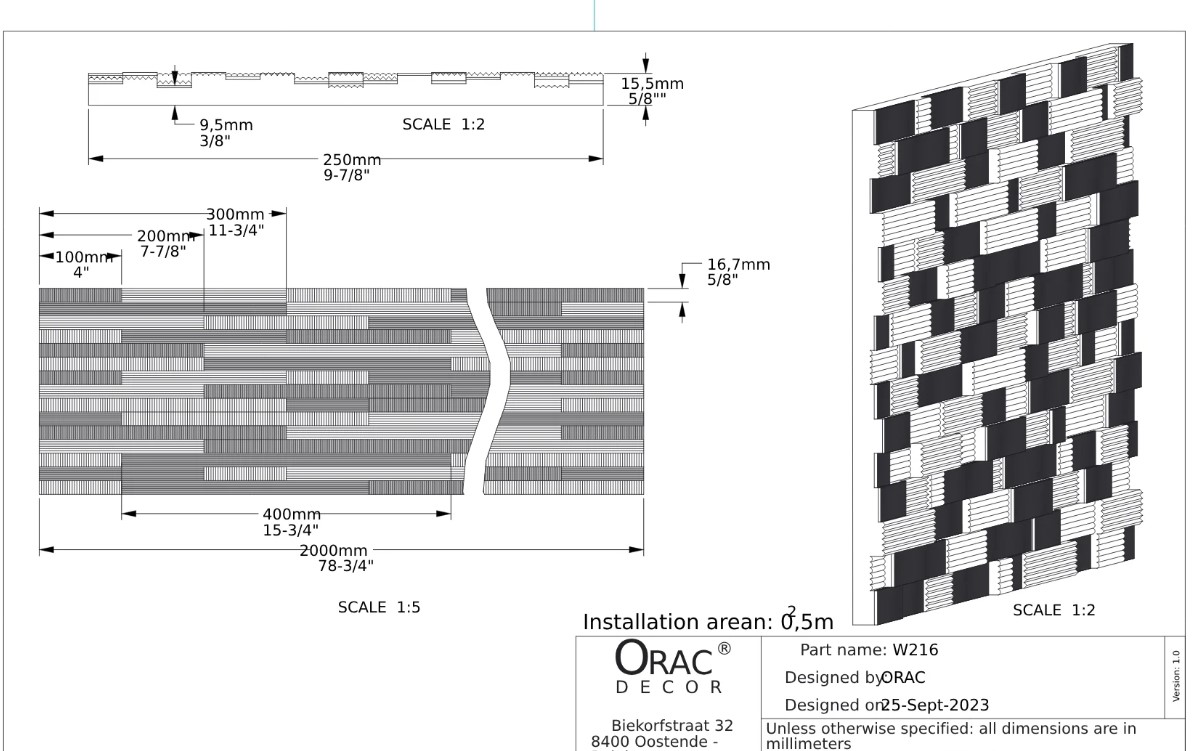 15,5mm
5/8""

9,5mm
3/8"

SCALE 1:2

250mm
9-7/8"

300mm
11-3/4"

200mm
7-7/8"

100mm
4"

16,7mm
5/8"

400mm
15-3/4"

2000mm
78-3/4"

SCALE 1:5

SCALE 1:2

Installation arean: $0,5m^2$

ORAC®
DECOR

Biekorfstraat 32
8400 Oostende -

Part name: W216

Designed by ORAC

Designed on 25-Sept-2023

Version: 1.0

Unless otherwise specified: all dimensions are in millimeters